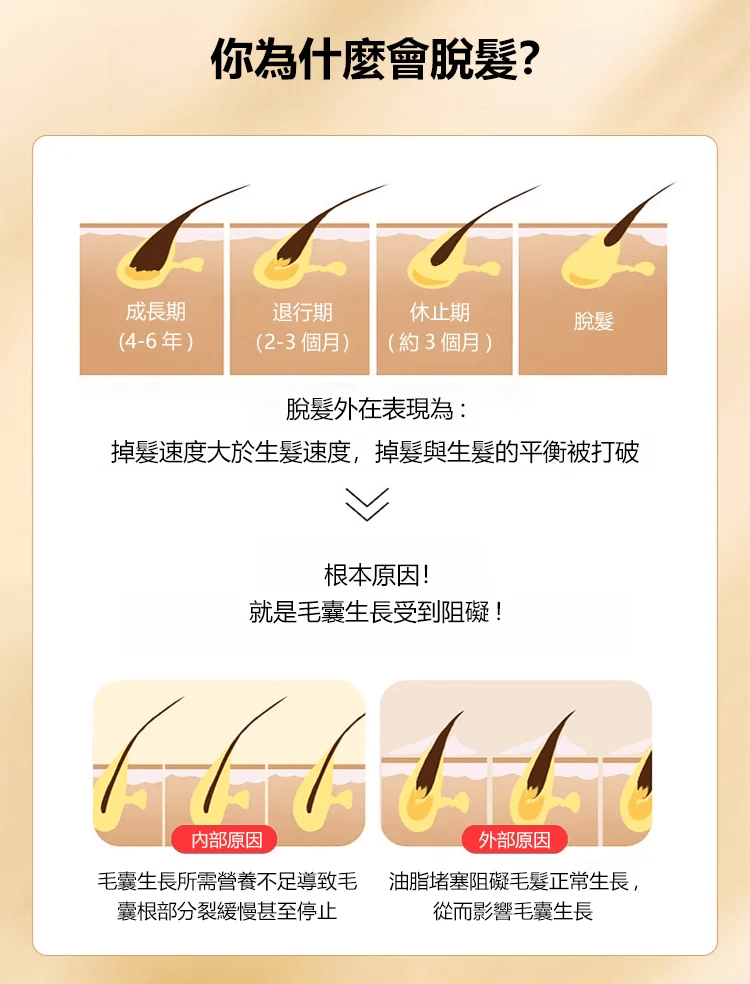 你為什麼會脫髮?

成長期
(4-6 年)

退行期
(2-3 個月)

休止期
(約 3 個月)

脫髮

脫髮外在表現為:
掉髮速度大於生髮速度，掉髮與生髮的平衡被打破

根本原因!
就是毛囊生長受到阻礙!

內部原因
毛囊生長所需營養不足導致毛囊根部分裂緩慢甚至停止

外部原因
油脂堵塞阻礙毛髮正常生長，從而影響毛囊生長